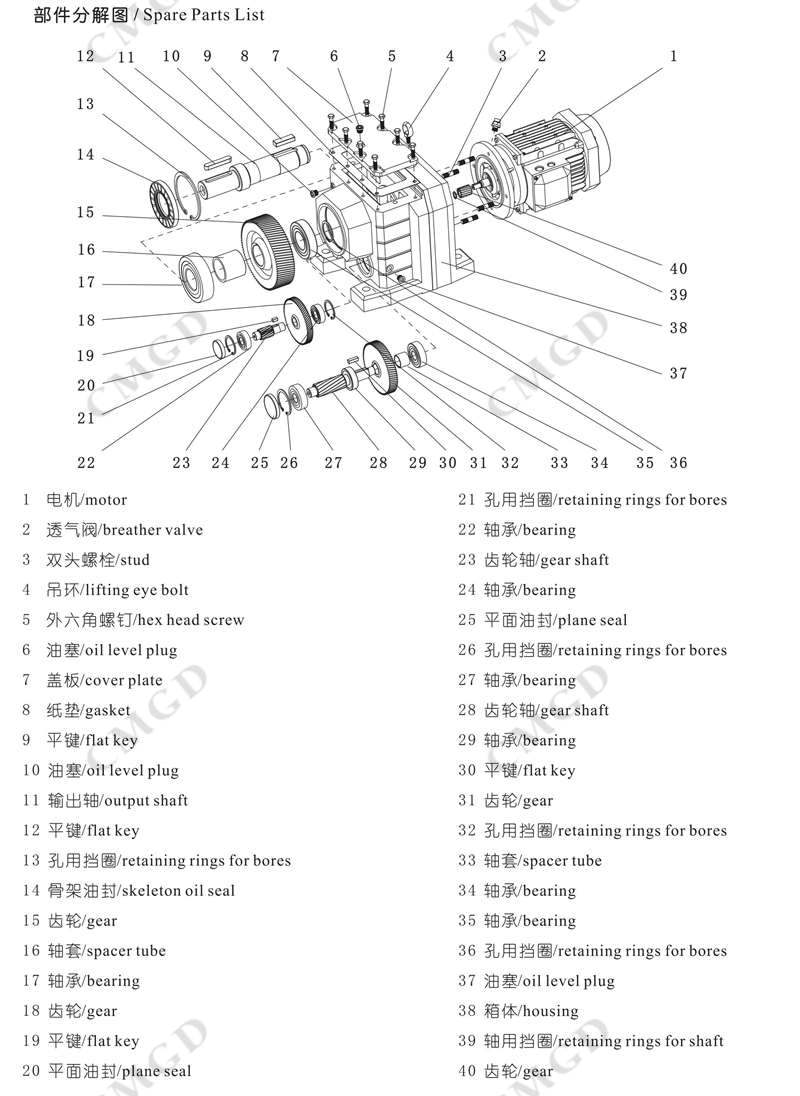 部件分解图 / Spare Parts List

12 11 10 9 8 7 6 5 4 3 2 1

13

14

15

16

17

18

19

20

21

22 23 24 25 26 27 28 29 30 31 32 33 34 35 36

40

39

38

37

CMGD

1 电机/motor
2 透气阀/breather valve
3 双头螺栓/stud
4 吊环/lifting eye bolt
5 外六角螺钉/hex head screw
6 油塞/oil level plug
7 盖板/cover plate
8 纸垫/gasket
9 平键/flat key
10 油塞/oil level plug
11 输出轴/output shaft
12 平键/flat key
13 孔用挡圈/retaining rings for bores
14 骨架油封/skeleton oil seal
15 齿轮/gear
16 轴套/spacer tube
17 轴承/bearing
18 齿轮/gear
19 平键/flat key
20 平面油封/plane seal

21 孔用挡圈/retaining rings for bores
22 轴承/bearing
23 齿轮轴/gear shaft
24 轴承/bearing
25 平面油封/plane seal
26 孔用挡圈/retaining rings for bores
27 轴承/bearing
28 齿轮轴/gear shaft
29 轴承/bearing
30 平键/flat key
31 齿轮/gear
32 孔用挡圈/retaining rings for bores
33 轴套/spacer tube
34 轴承/bearing
35 轴承/bearing
36 孔用挡圈/retaining rings for bores
37 油塞/oil level plug
38 箱体/housing
39 轴用挡圈/retaining rings for shaft
40 齿轮/gear